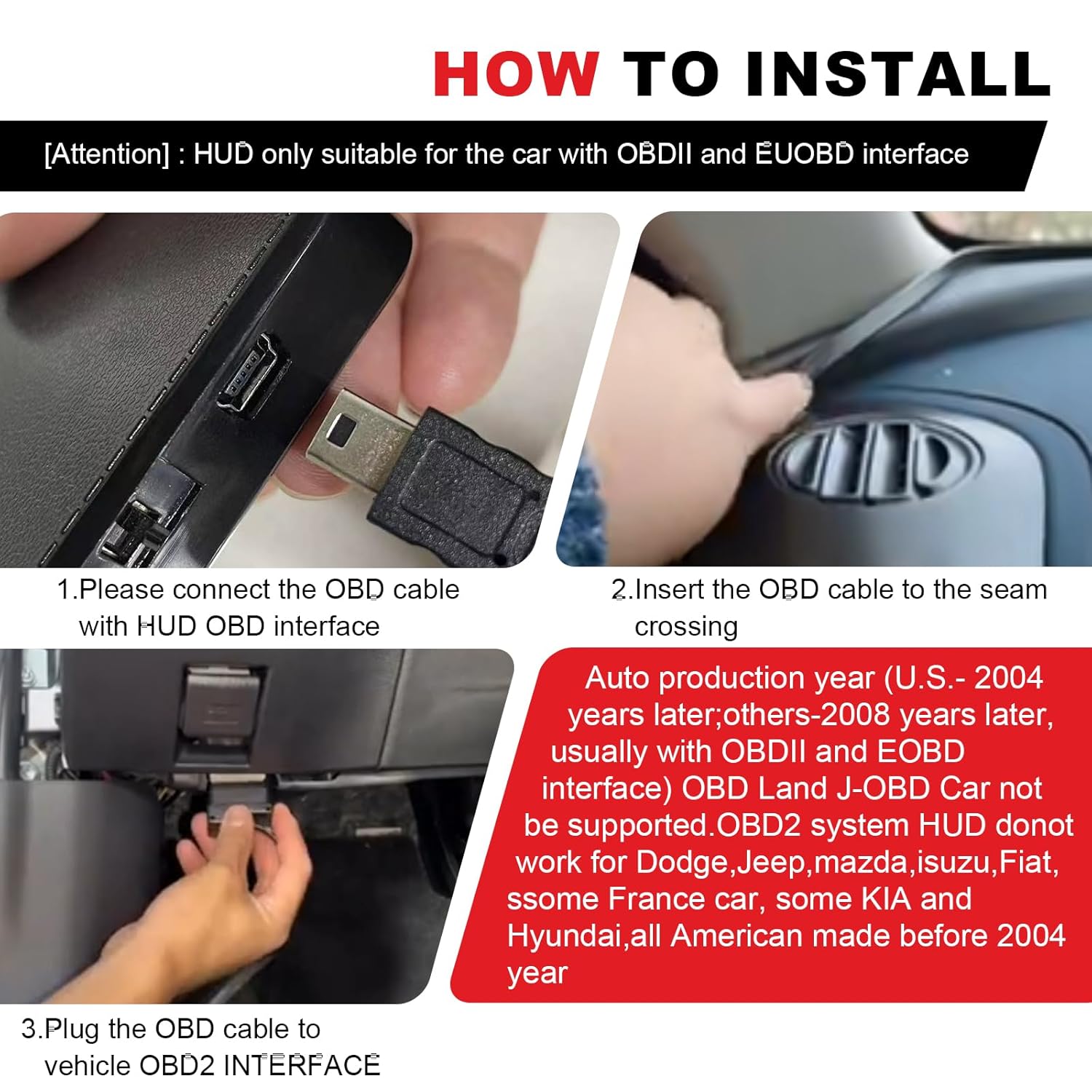 HOW TO INSTALL

[Attention] : HUD only suitable for the car with OBDII and EUOBD interface

1.Please connect the OBD cable with HUD OBD interface

2.Insert the OBD cable to the seam crossing

3.Plug the OBD cable to vehicle OBD2 INTERFACE

Auto production year (U.S.- 2004 years later;others-2008 years later, usually with OBDII and EOBD interface) OBD Land J-OBD Car not be supported.OBD2 system HUD donot work for Dodge,Jeep,mazda,isuzu,Fiat, ssome France car, some KIA and Hyundai,all American made before 2004 year